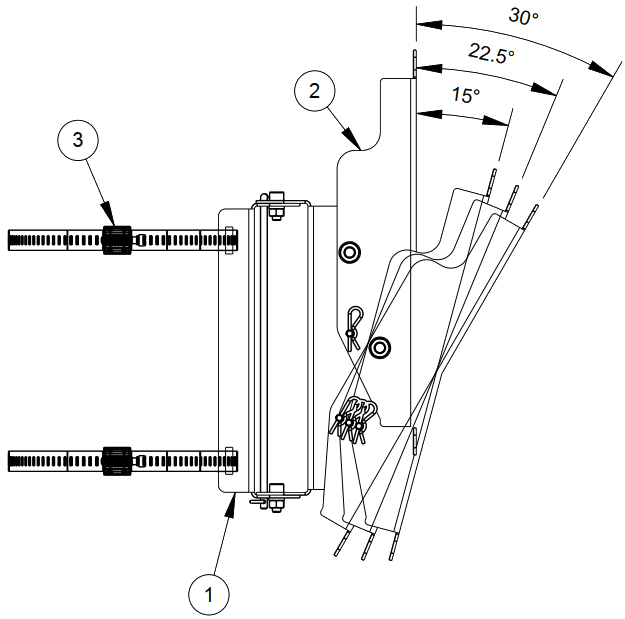 30°
22.5°
15°
2
3
1